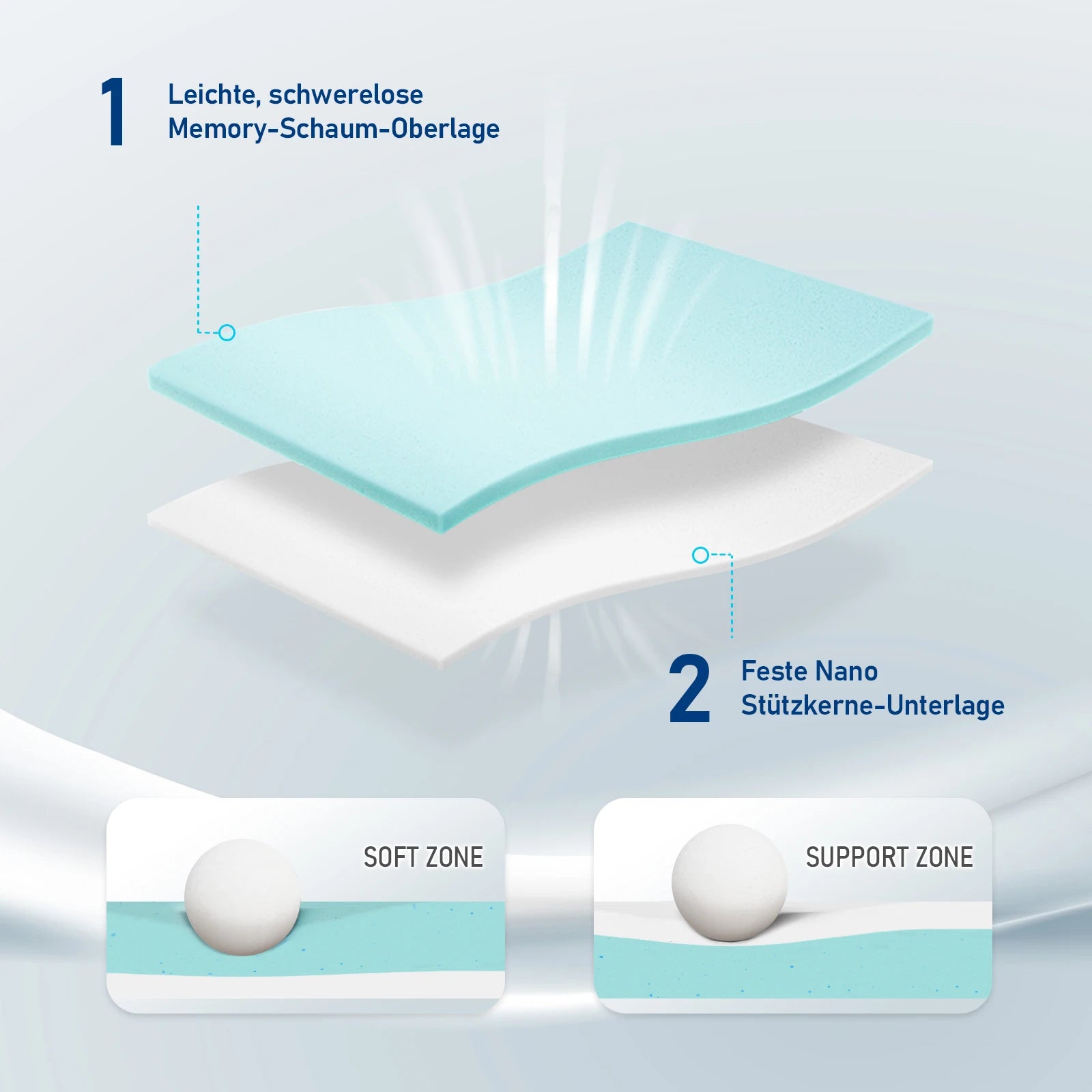 1
Leichte, schwerelose
Memory-Schaum-Oberlage

2
Feste Nano
Stützkerne-Unterlage

SOFT ZONE

SUPPORT ZONE