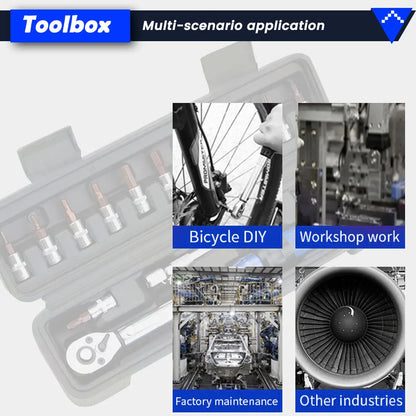 Toolbox

Multi-scenario application

Bicycle DIY

Workshop work

Factory maintenance

Other industries