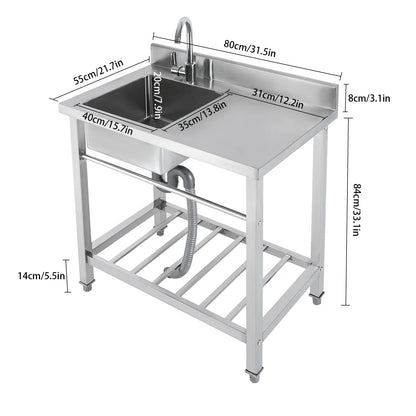 80cm/31.5in

55cm/21.7in

20cm/7.9in

31cm/12.2in

8cm/3.1in

40cm/15.7in

35cm/13.8in

84cm/33.1in

14cm/5.5in