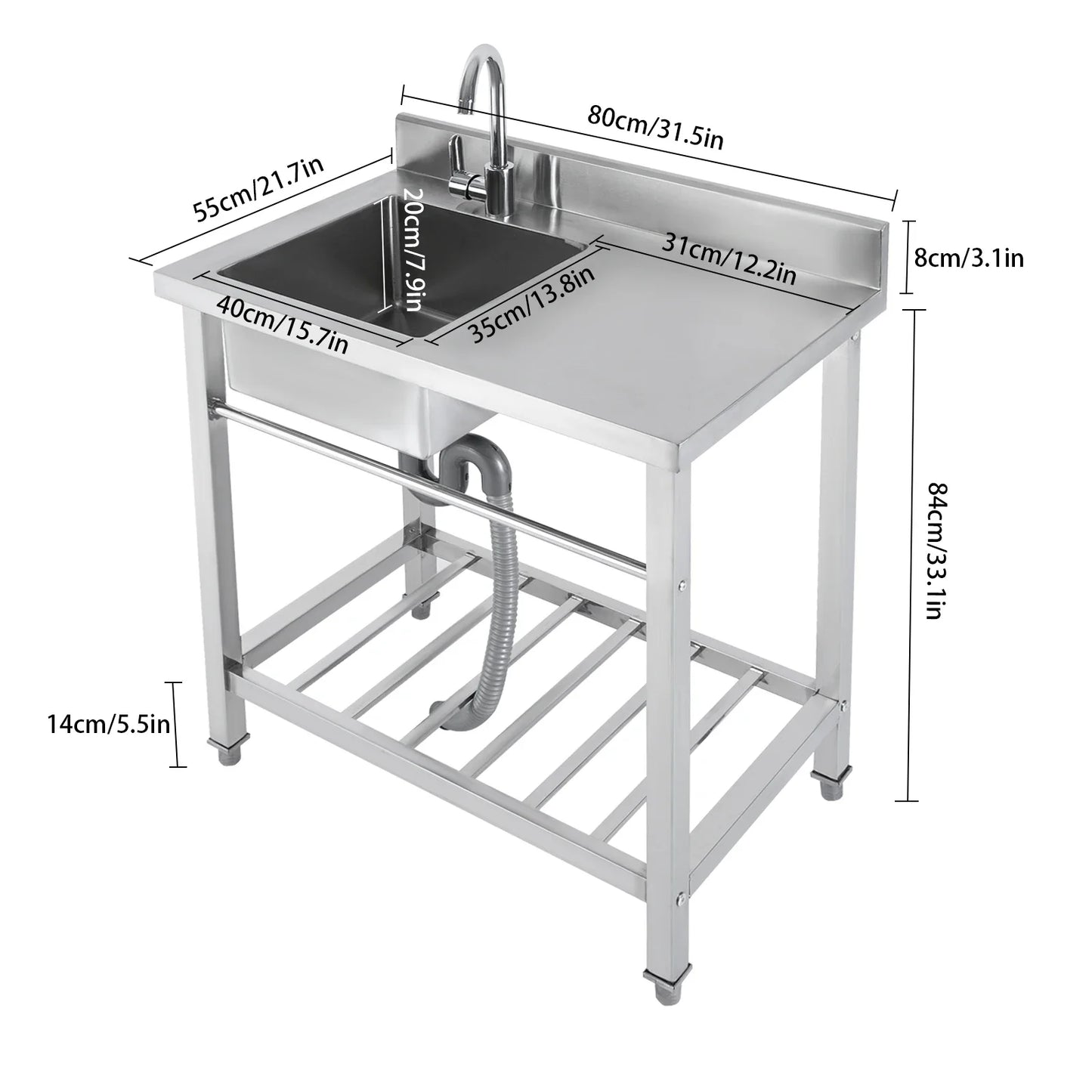 80cm/31.5in

55cm/21.7in

20cm/7.9in

31cm/12.2in

8cm/3.1in

40cm/15.7in

35cm/13.8in

84cm/33.1in

14cm/5.5in