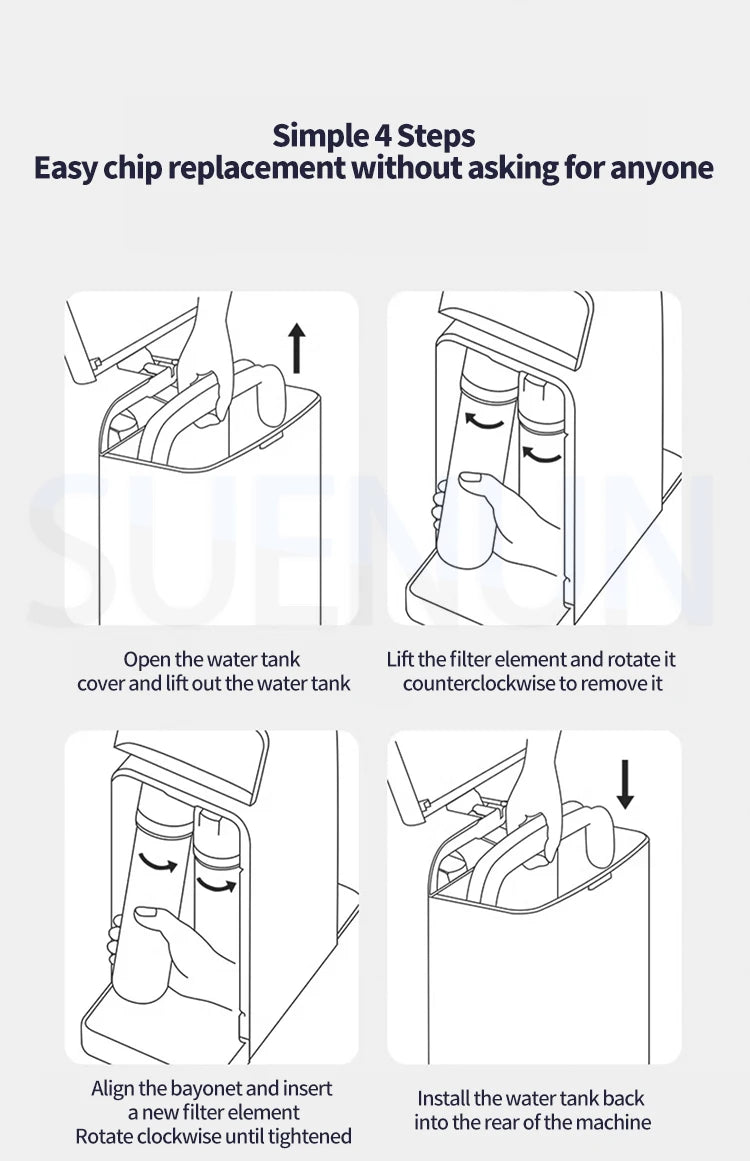 Simple 4 Steps
Easy chip replacement without asking for anyone

SUENCIN

Open the water tank cover and lift out the water tank

Lift the filter element and rotate it counterclockwise to remove it

Align the bayonet and insert a new filter element
Rotate clockwise until tightened

Install the water tank back into the rear of the machine