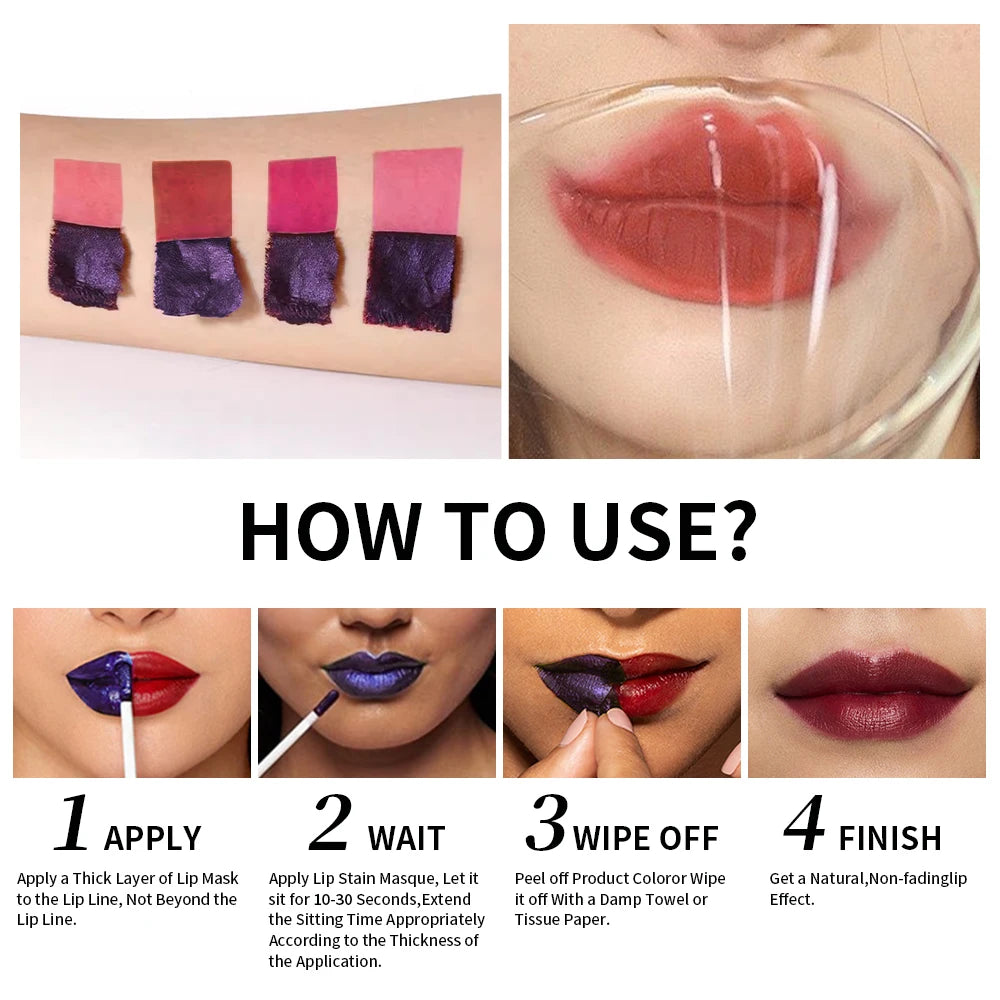 HOW TO USE?

1 APPLY

Apply a Thick Layer of Lip Mask to the Lip Line, Not Beyond the Lip Line.

2 WAIT

Apply Lip Stain Masque, Let it sit for 10-30 Seconds,Extend the Sitting Time Appropriately According to the Thickness of the Application.

3 WIPE OFF

Peel off Product Coloror Wipe it off With a Damp Towel or Tissue Paper.

4 FINISH

Get a Natural,Non-fadinglip Effect.