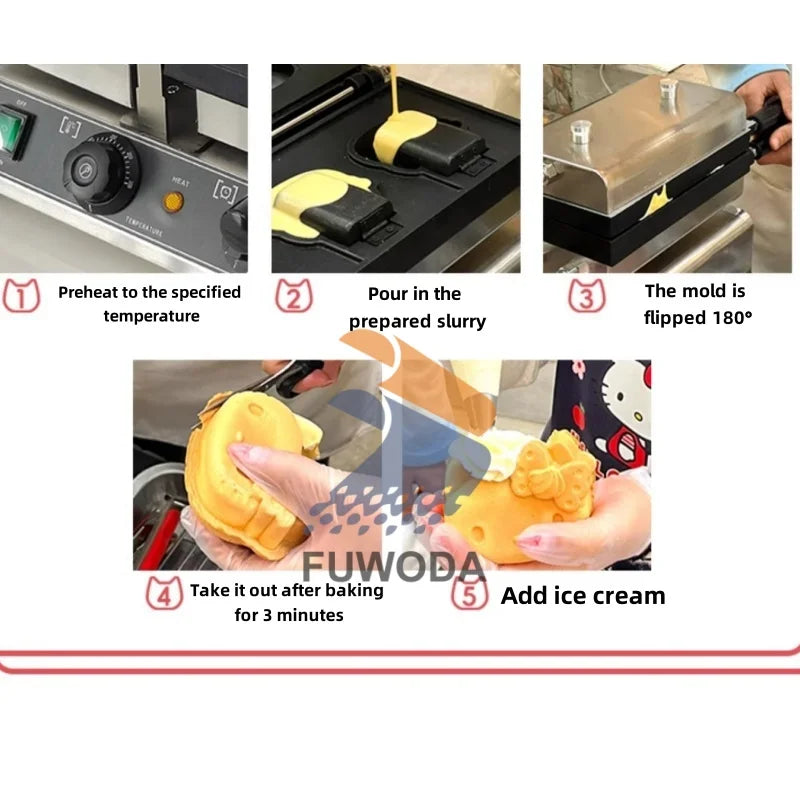 OFF

HEAT

TEMPERATURE

1 Preheat to the specified temperature

2 Pour in the prepared slurry

3 The mold is flipped 180°

FUWODA

4 Take it out after baking for 3 minutes

5 Add ice cream