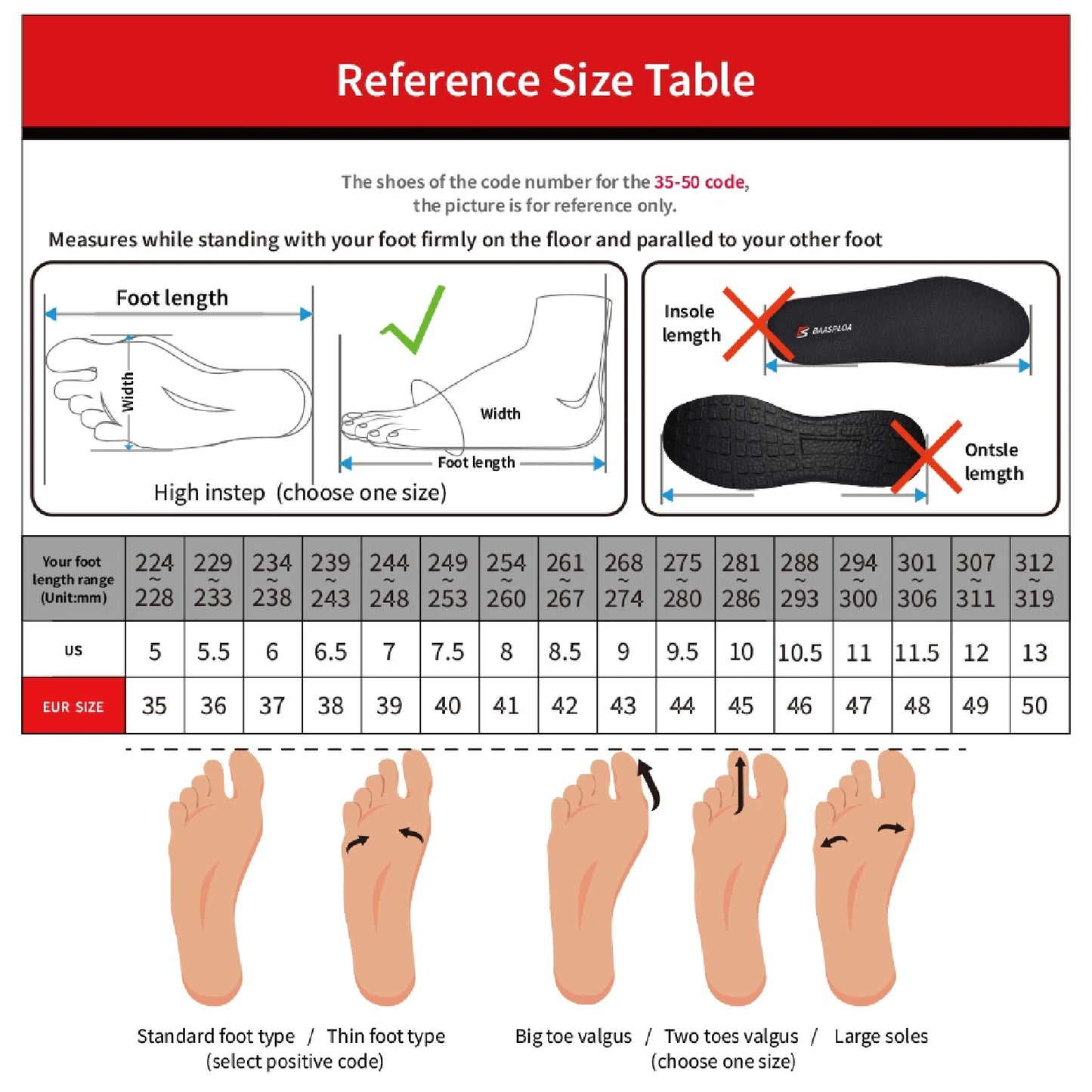 Reference Size Table

The shoes of the code number for the 35-50 code, the picture is for reference only.

Measures while standing with your foot firmly on the floor and paralled to your other foot

Foot length

Width

Width

Foot length

High instep (choose one size)

Insole lemgth

BAASPLOA

Ontsle lemgth

| Your foot length range (Unit:mm) | 224 ~ 228 | 229 ~ 233 | 234 ~ 238 | 239 ~ 243 | 244 ~ 248 | 249 ~ 253 | 254 ~ 260 | 261 ~ 267 | 268 ~ 274 | 275 ~ 280 | 281 ~ 286 | 288 ~ 293 | 294 ~ 300 | 301 ~ 306 | 307 ~ 311 | 312 ~ 319 |
|---|---|---|---|---|---|---|---|---|---|---|---|---|---|---|---|---|
| US | 5 | 5.5 | 6 | 6.5 | 7 | 7.5 | 8 | 8.5 | 9 | 9.5 | 10 | 10.5 | 11 | 11.5 | 12 | 13 |
| EUR SIZE | 35 | 36 | 37 | 38 | 39 | 40 | 41 | 42 | 43 | 44 | 45 | 46 | 47 | 48 | 49 | 50 |

Standard foot type / Thin foot type
(select positive code)

Big toe valgus / Two toes valgus / Large soles
(choose one size)