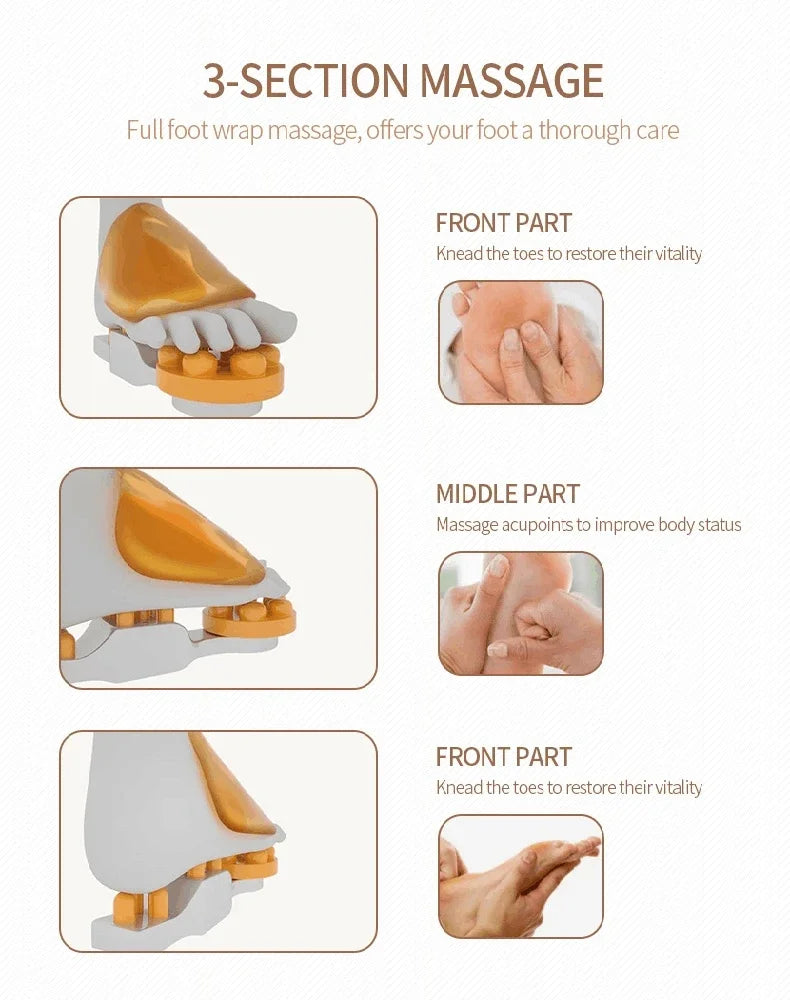 3-SECTION MASSAGE

Full foot wrap massage, offers your foot a thorough care

FRONT PART

Knead the toes to restore their vitality

MIDDLE PART

Massage acupoints to improve body status

FRONT PART

Knead the toes to restore their vitality