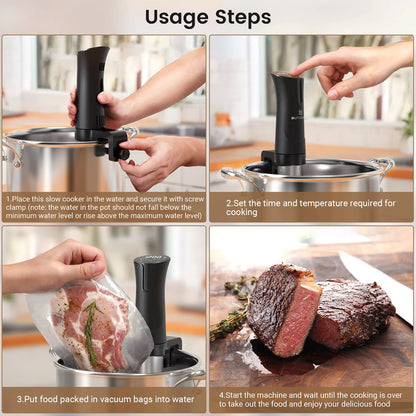 Usage Steps

1.Place this slow cooker in the water and secure it with screw clamp (note: the water in the pot should not fall below the minimum water level or rise above the maximum water level)

2.Set the time and temperature required for cooking

3.Put food packed in vacuum bags into water

4.Start the machine and wait until the cooking is over to take out the food and enjoy your delicious food