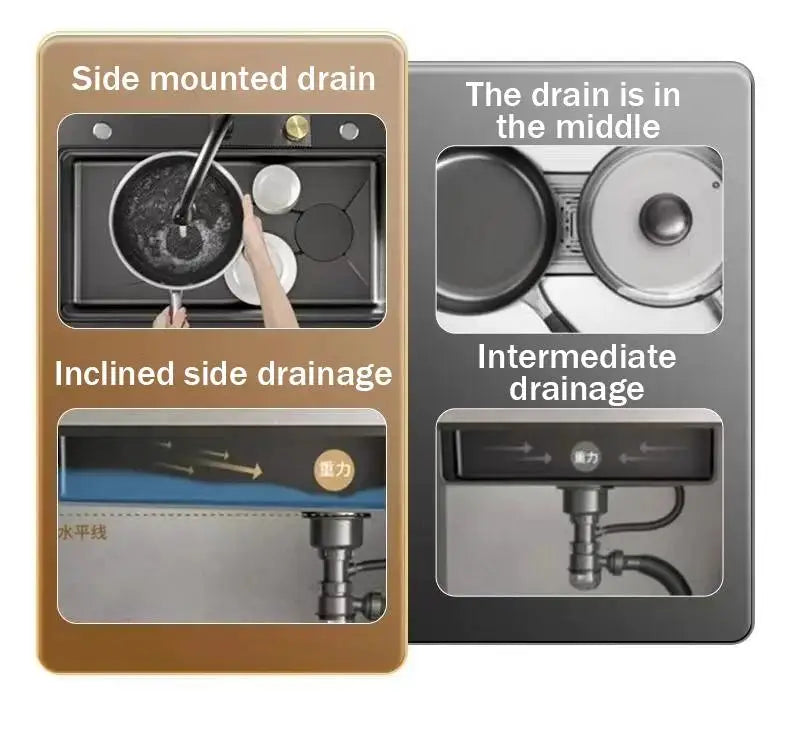 Side mounted drain

Inclined side drainage

重力

水平线

The drain is in the middle

Intermediate drainage

重力