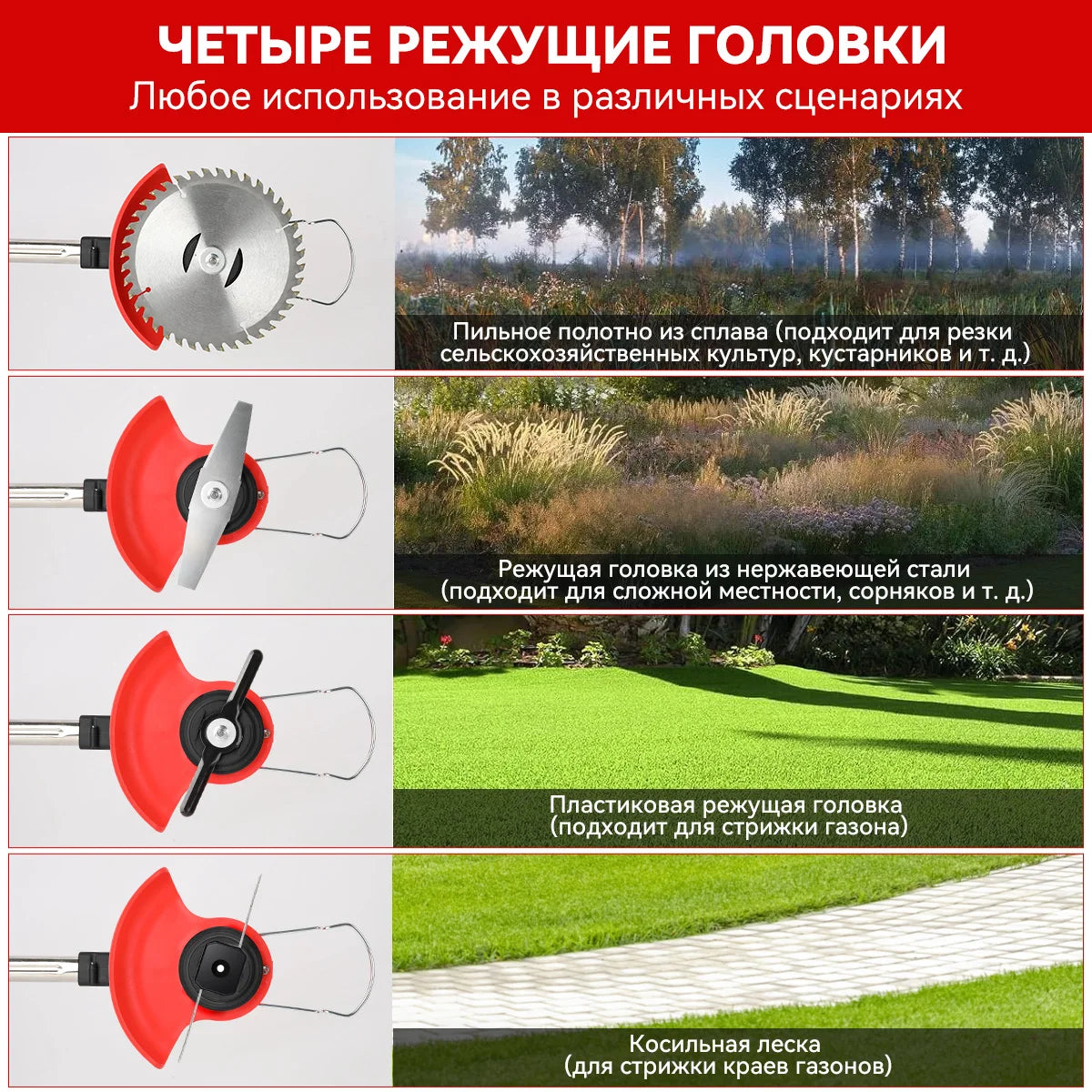 ЧЕТЫРЕ РЕЖУЩИЕ ГОЛОВКИ
Любое использование в различных сценариях

Пильное полотно из сплава (подходит для резки сельскохозяйственных культур, кустарников и т. д.)

Режущая головка из нержавеющей стали (подходит для сложной местности, сорняков и т. д.)

Пластиковая режущая головка (подходит для стрижки газона)

Косильная леска (для стрижки краев газонов)