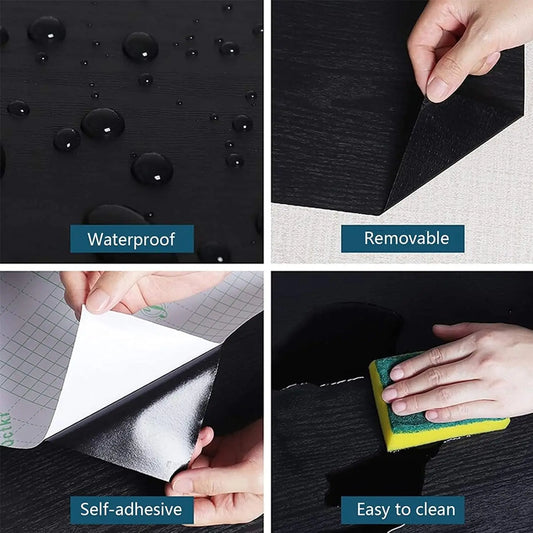 Waterproof

Removable

Self-adhesive

Easy to clean