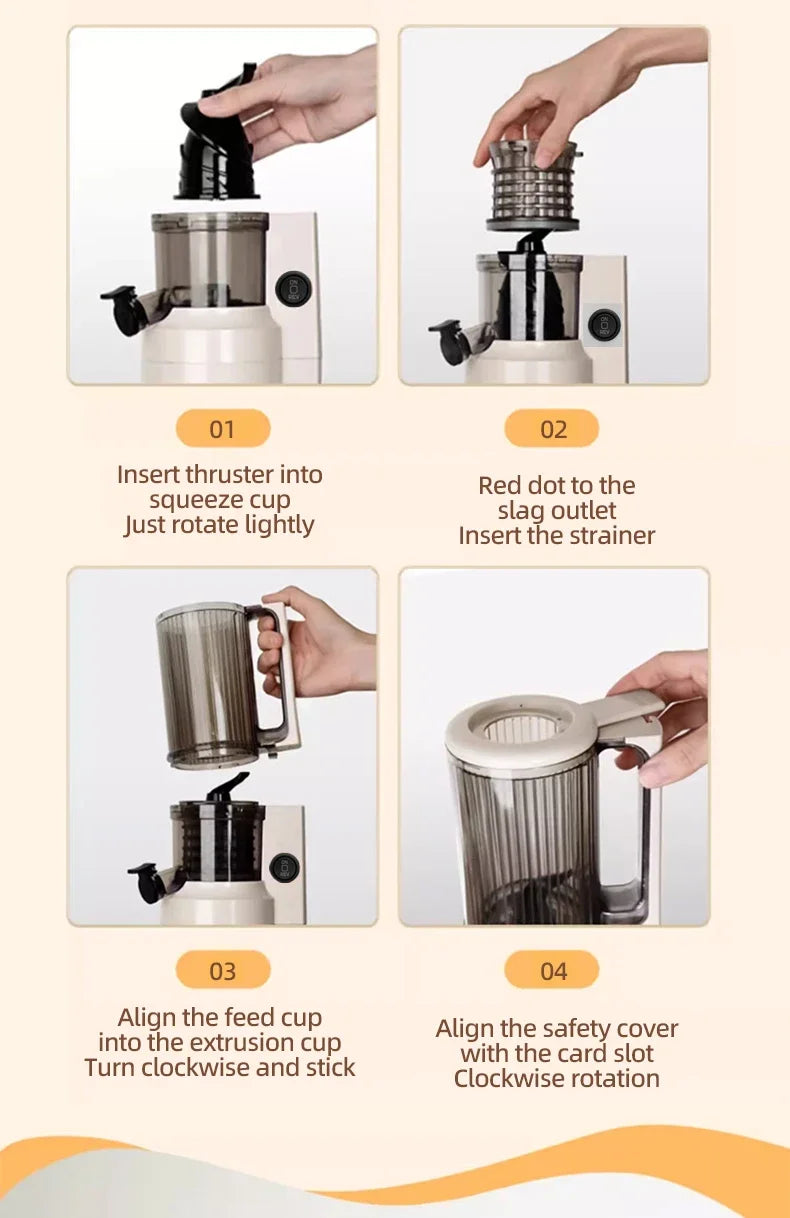 01

Insert thruster into squeeze cup
Just rotate lightly

02

Red dot to the slag outlet
Insert the strainer

03

Align the feed cup into the extrusion cup
Turn clockwise and stick

04

Align the safety cover with the card slot
Clockwise rotation