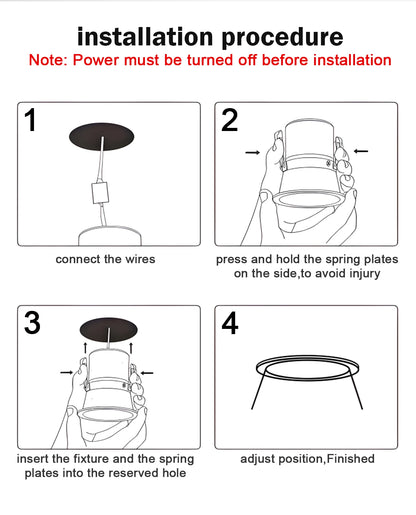 installation procedure
Note: Power must be turned off before installation

1

connect the wires

2

press and hold the spring plates on the side,to avoid injury

3

insert the fixture and the spring plates into the reserved hole

4

adjust position,Finished