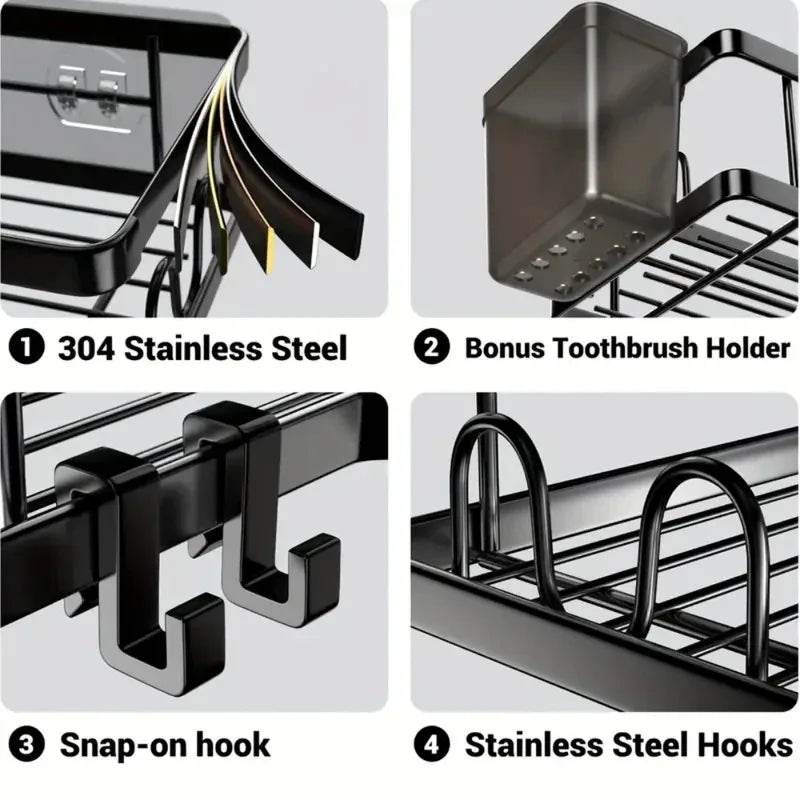 1 304 Stainless Steel

2 Bonus Toothbrush Holder

3 Snap-on hook

4 Stainless Steel Hooks