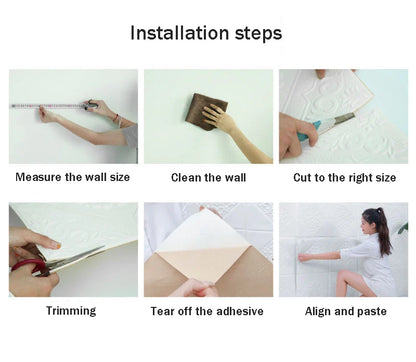 Installation steps

Measure the wall size

Clean the wall

Cut to the right size

Trimming

Tear off the adhesive

Align and paste