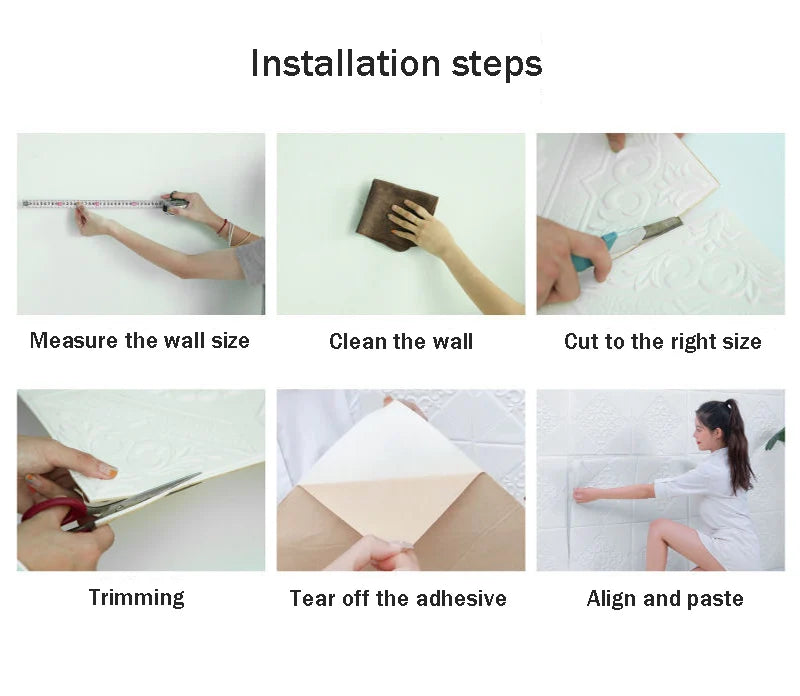 Installation steps

Measure the wall size

Clean the wall

Cut to the right size

Trimming

Tear off the adhesive

Align and paste