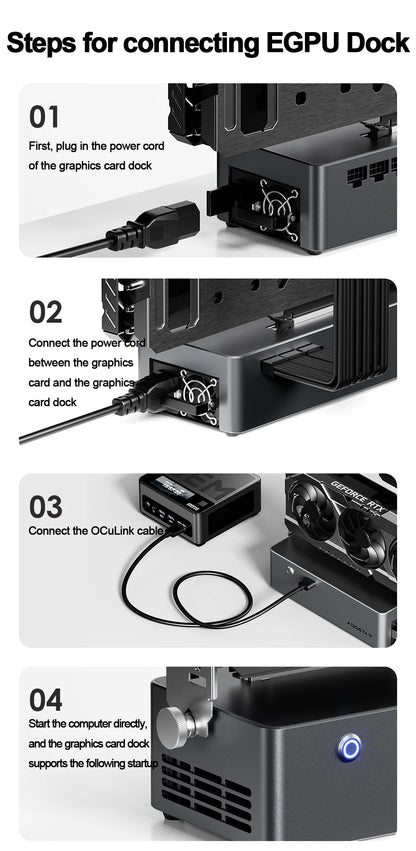 Steps for connecting EGPU Dock

01

First, plug in the power cord of the graphics card dock

02

Connect the power cord between the graphics card and the graphics card dock

03

Connect the OCuLink cable

GEFORCE RTX

04

Start the computer directly, and the graphics card dock supports the following startup