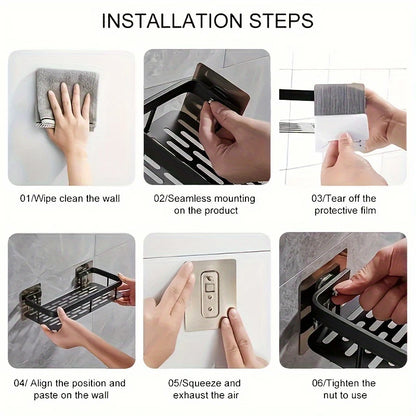 INSTALLATION STEPS

01/Wipe clean the wall

02/Seamless mounting on the product

03/Tear off the protective film

04/ Align the position and paste on the wall

05/Squeeze and exhaust the air

06/Tighten the nut to use