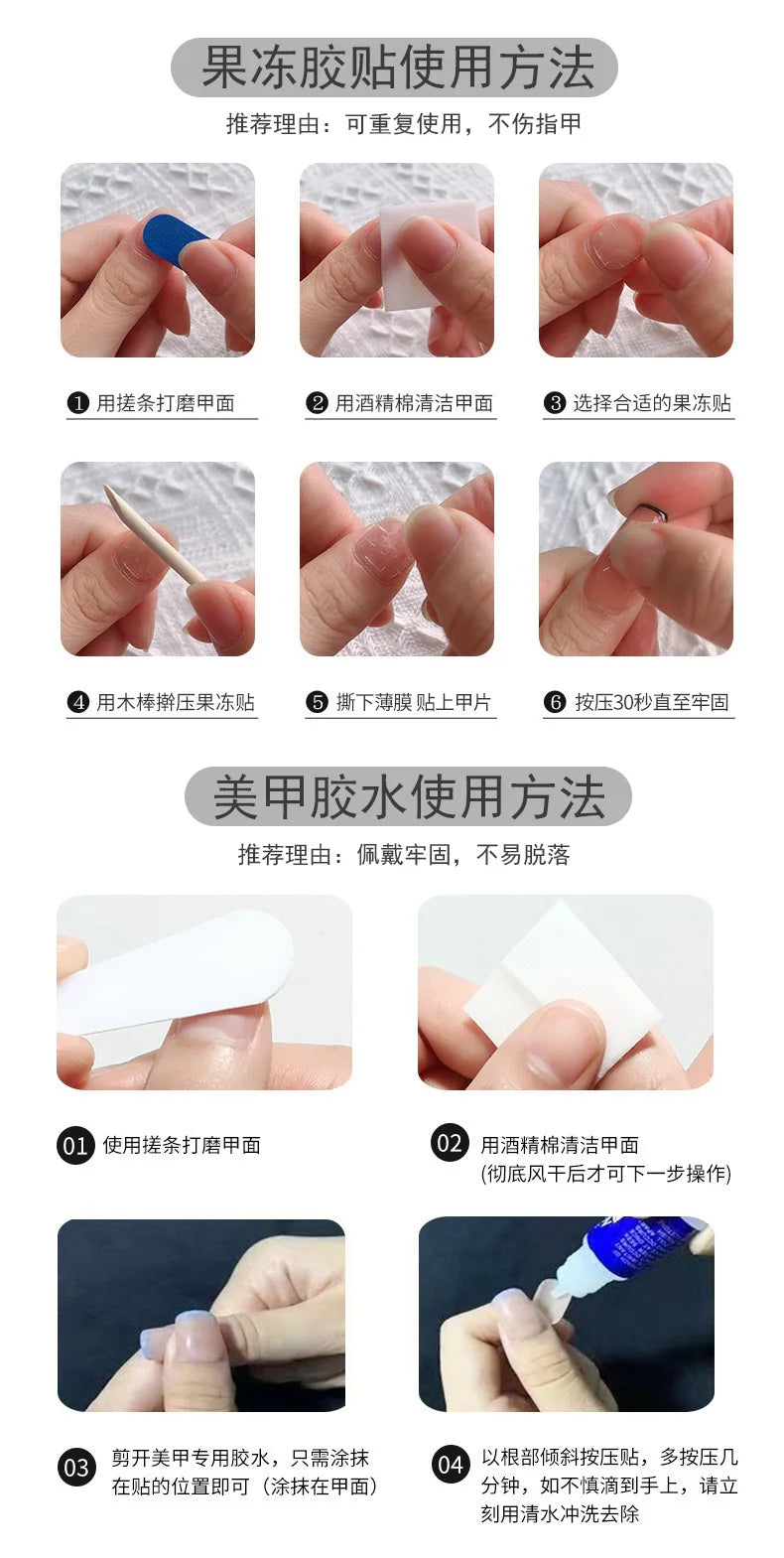 果冻胶贴使用方法

推荐理由：可重复使用，不伤指甲

❶ 用搓条打磨甲面

❷ 用酒精棉清洁甲面

❸ 选择合适的果冻贴

❹ 用木棒擀压果冻贴

❺ 撕下薄膜 贴上甲片

❻ 按压30秒直至牢固

美甲胶水使用方法

推荐理由：佩戴牢固，不易脱落

01 使用搓条打磨甲面

02 用酒精棉清洁甲面 (彻底风干后才可下一步操作)

03 剪开美甲专用胶水，只需涂抹在贴的位置即可（涂抹在甲面）

04 以根部倾斜按压贴，多按压几分钟，如不慎滴到手上，请立刻用清水冲洗去除