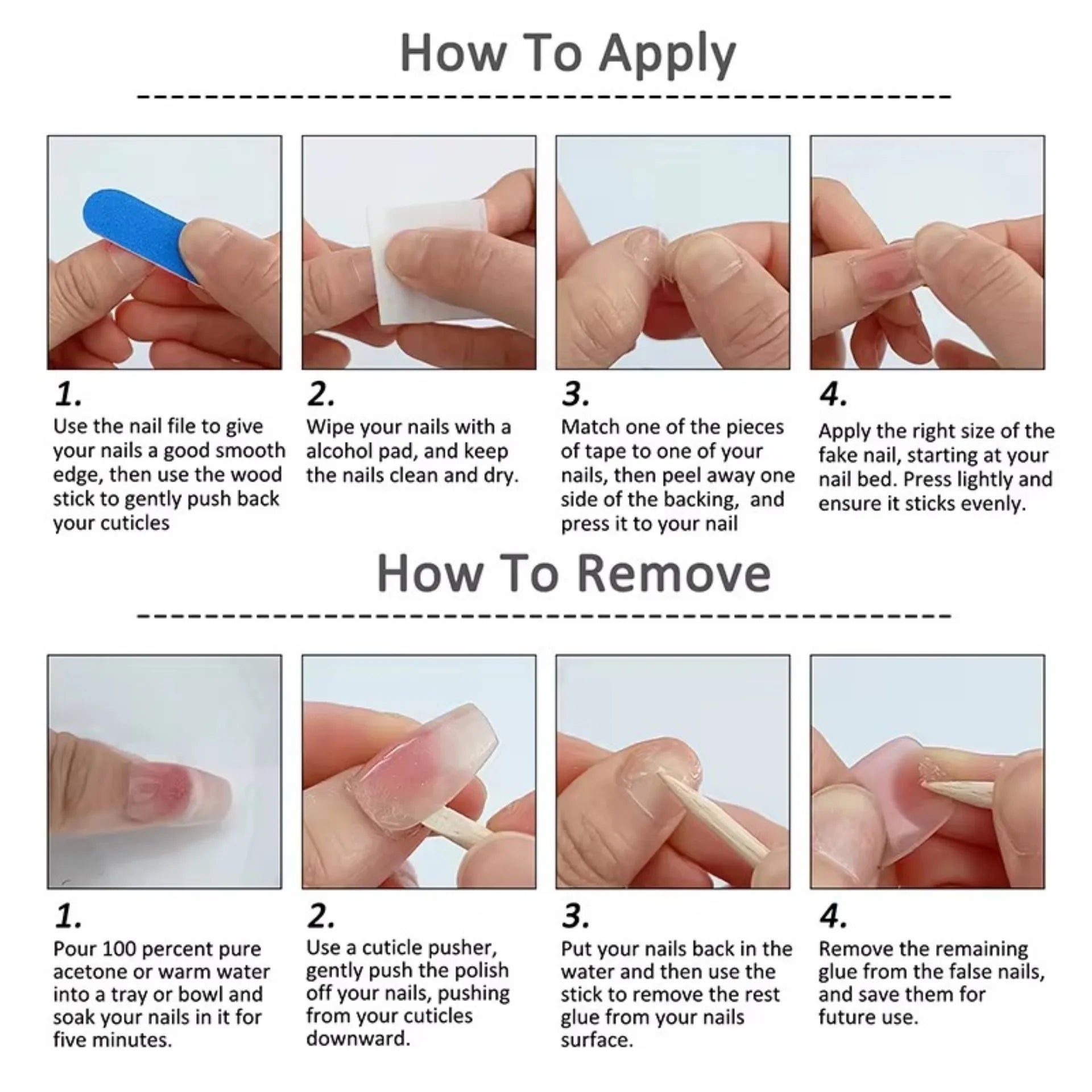 How To Apply

1.
Use the nail file to give your nails a good smooth edge, then use the wood stick to gently push back your cuticles

2.
Wipe your nails with a alcohol pad, and keep the nails clean and dry.

3.
Match one of the pieces of tape to one of your nails, then peel away one side of the backing,  and press it to your nail

4.
Apply the right size of the fake nail, starting at your nail bed. Press lightly and ensure it sticks evenly.

How To Remove

1.
Pour 100 percent pure acetone or warm water into a tray or bowl and soak your nails in it for five minutes.

2.
Use a cuticle pusher, gently push the polish off your nails, pushing from your cuticles downward.

3.
Put your nails back in the water and then use the stick to remove the rest glue from your nails surface.

4.
Remove the remaining glue from the false nails, and save them for future use.