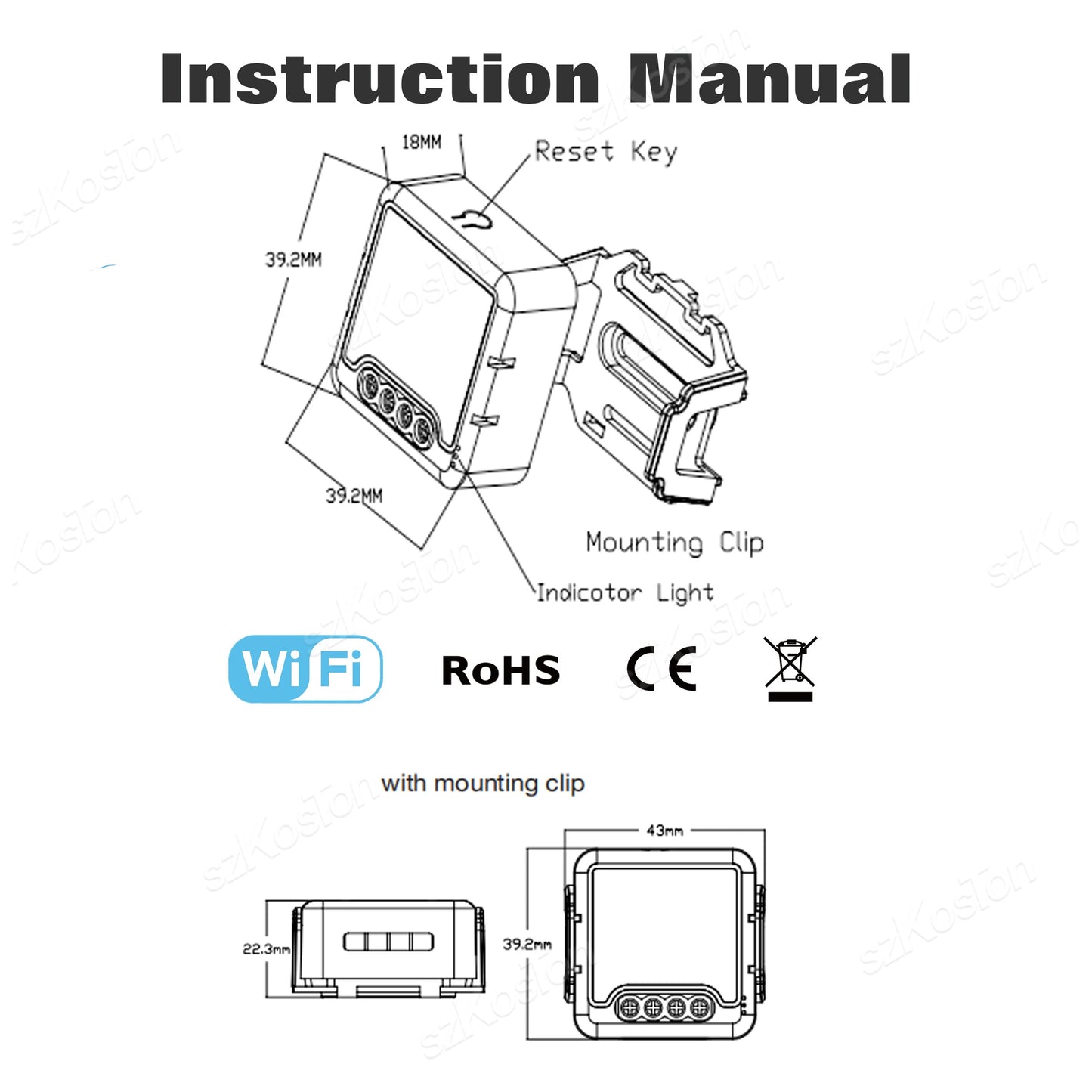 Instruction Manual

18MM

Reset Key

39.2MM

39.2MM

Mounting Clip

Indicotor Light

WiFi

RoHS

CE

with mounting clip

43mm

22.3mm

39.2mm

szKoston