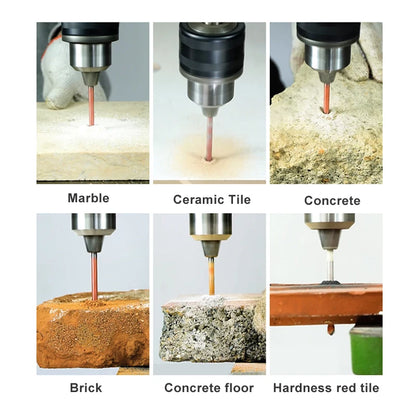 Marble

Ceramic Tile

Concrete

Brick

Concrete floor

Hardness red tile