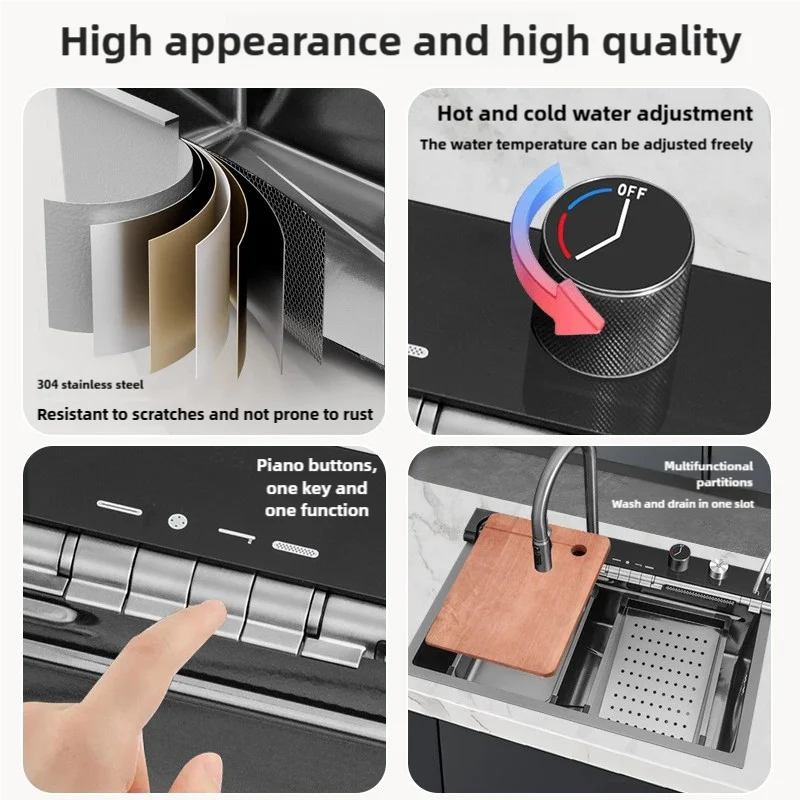 High appearance and high quality

304 stainless steel

Resistant to scratches and not prone to rust

Hot and cold water adjustment

The water temperature can be adjusted freely

OFF

Piano buttons, one key and one function

Multifunctional partitions

Wash and drain in one slot