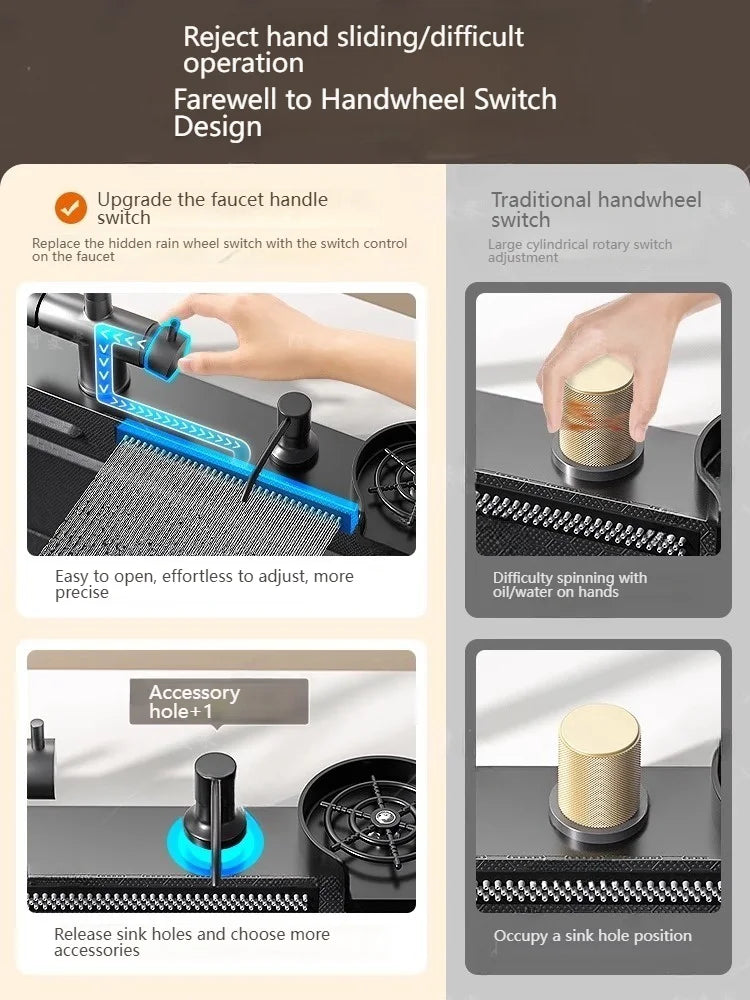 Reject hand sliding/difficult operation

Farewell to Handwheel Switch Design

Upgrade the faucet handle switch

Replace the hidden rain wheel switch with the switch control on the faucet

Easy to open, effortless to adjust, more precise

Accessory hole+1

Release sink holes and choose more accessories

Traditional handwheel switch

Large cylindrical rotary switch adjustment

Difficulty spinning with oil/water on hands

Occupy a sink hole position