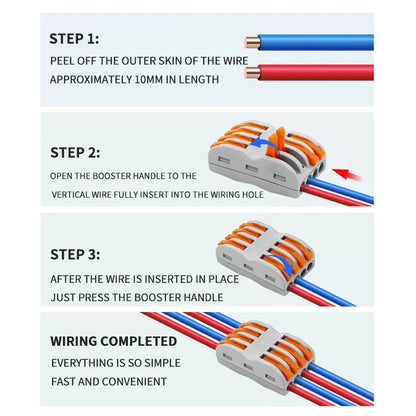 STEP 1:
PEEL OFF THE OUTER SKIN OF THE WIRE
APPROXIMATELY 10MM IN LENGTH

STEP 2:
OPEN THE BOOSTER HANDLE TO THE
VERTICAL WIRE FULLY INSERT INTO THE WIRING HOLE

STEP 3:
AFTER THE WIRE IS INSERTED IN PLACE
JUST PRESS THE BOOSTER HANDLE

WIRING COMPLETED
EVERYTHING IS SO SIMPLE
FAST AND CONVENIENT