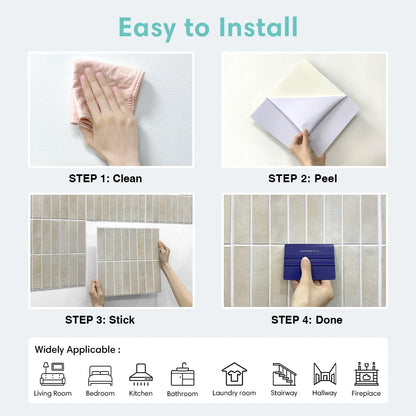 Easy to Install

STEP 1: Clean

STEP 2: Peel

STEP 3: Stick

STEP 4: Done

Widely Applicable :

Living Room Bedroom Kitchen Bathroom Laundry room Stairway Hallway Fireplace