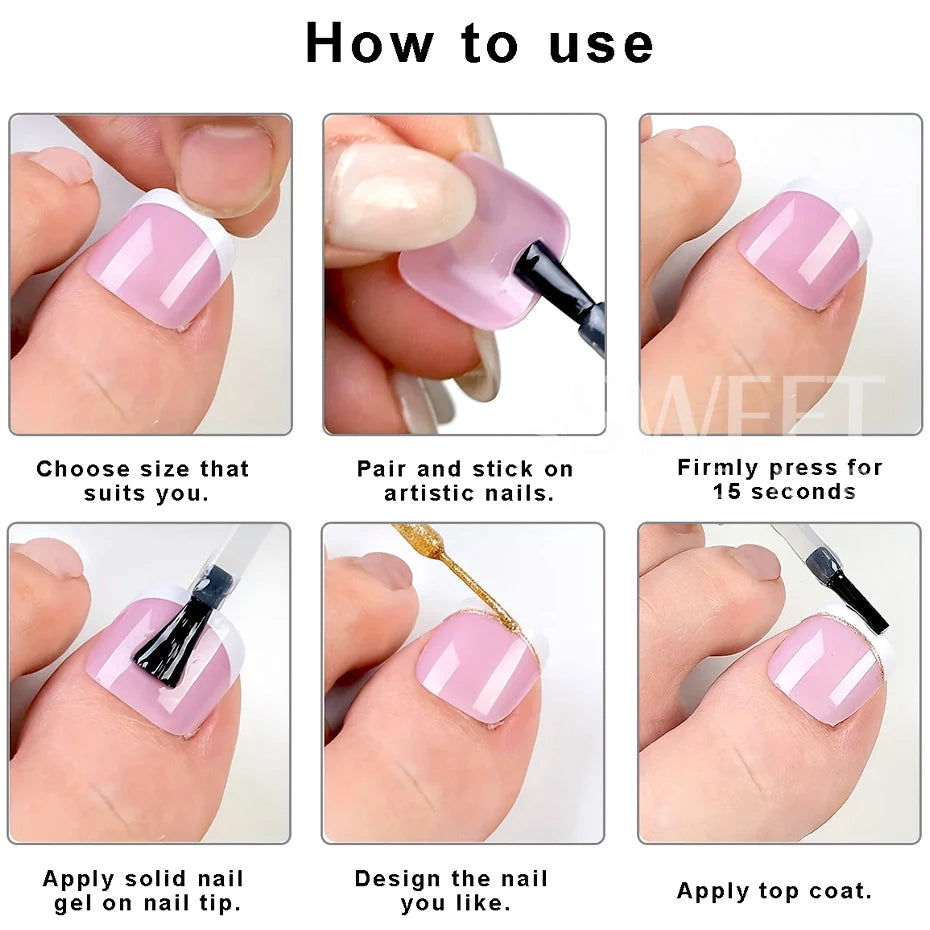 How to use

Choose size that suits you.

Pair and stick on artistic nails.

Firmly press for 15 seconds

SWEET

Apply solid nail gel on nail tip.

Design the nail you like.

Apply top coat.