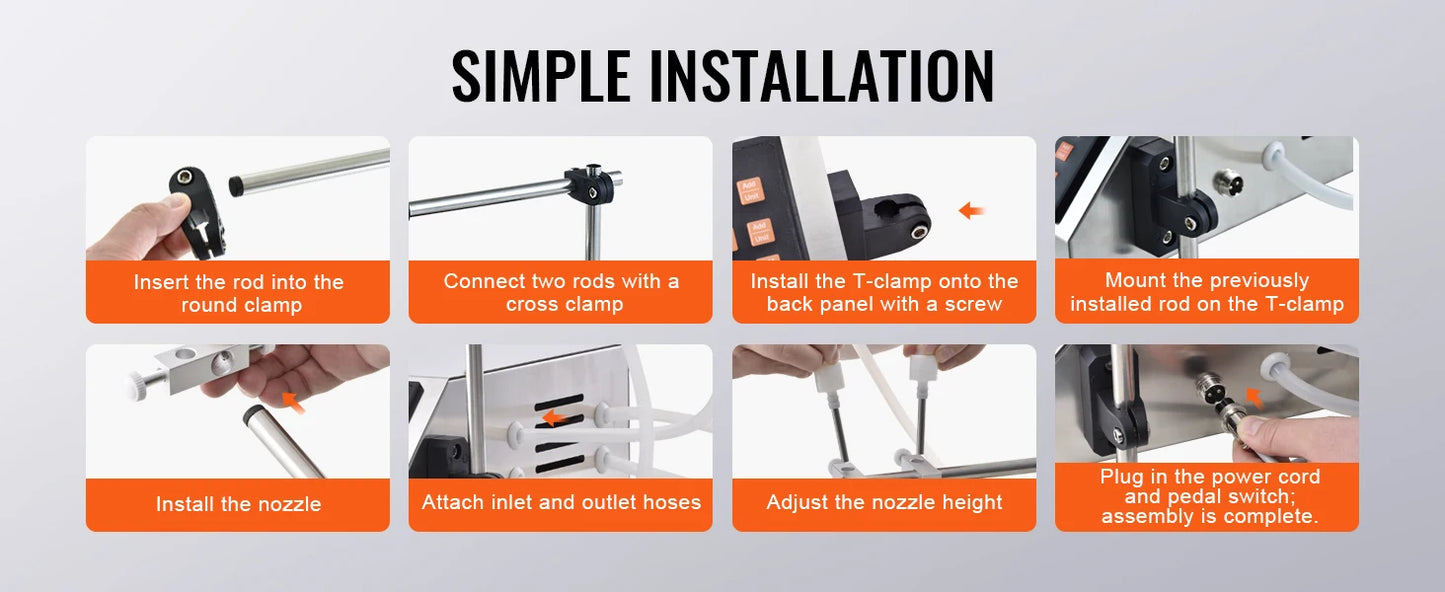 SIMPLE INSTALLATION

Insert the rod into the round clamp

Connect two rods with a cross clamp

Add Unit

Add Unit

Install the T-clamp onto the back panel with a screw

Mount the previously installed rod on the T-clamp

Install the nozzle

Attach inlet and outlet hoses

Adjust the nozzle height

Plug in the power cord and pedal switch; assembly is complete.