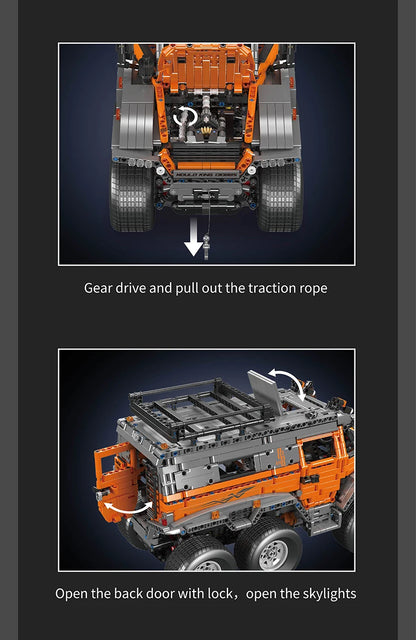 Gear drive and pull out the traction rope

Open the back door with lock，open the skylights