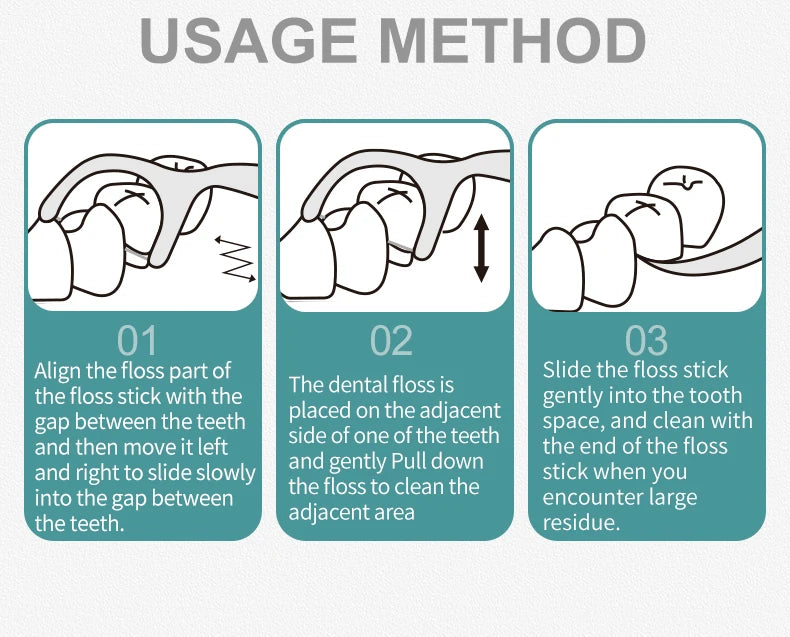 USAGE METHOD

01
Align the floss part of the floss stick with the gap between the teeth and then move it left and right to slide slowly into the gap between the teeth.

02
The dental floss is placed on the adjacent side of one of the teeth and gently Pull down the floss to clean the adjacent area

03
Slide the floss stick gently into the tooth space, and clean with the end of the floss stick when you encounter large residue.