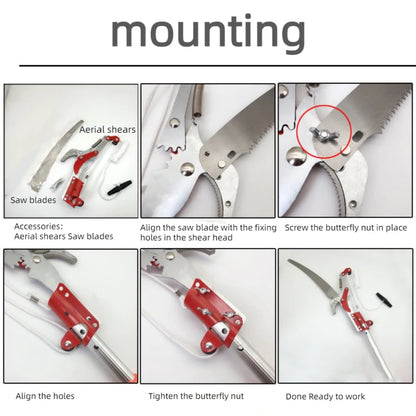 mounting

Aerial shears

Saw blades

Accessories:
Aerial shears Saw blades

Align the saw blade with the fixing holes in the shear head

Screw the butterfly nut in place

Align the holes

Tighten the butterfly nut

Done Ready to work