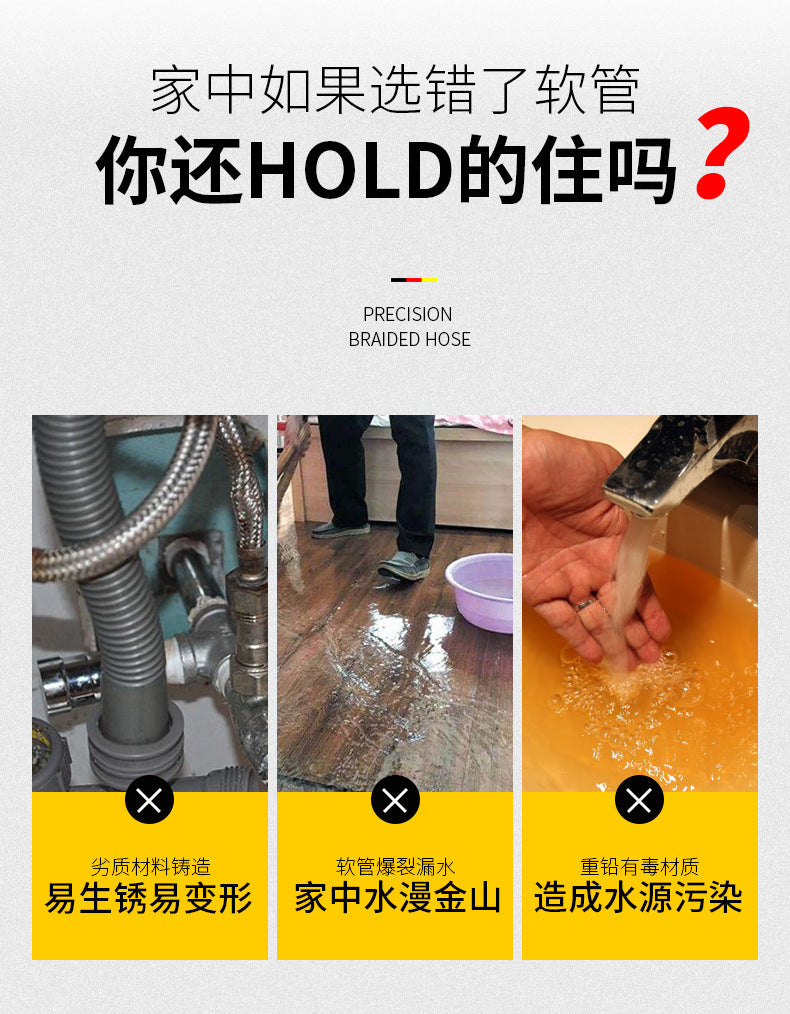 家中如果选错了软管
你还HOLD的住吗?

PRECISION
BRAIDED HOSE

劣质材料铸造
易生锈易变形

软管爆裂漏水
家中水漫金山

重铅有毒材质
造成水源污染