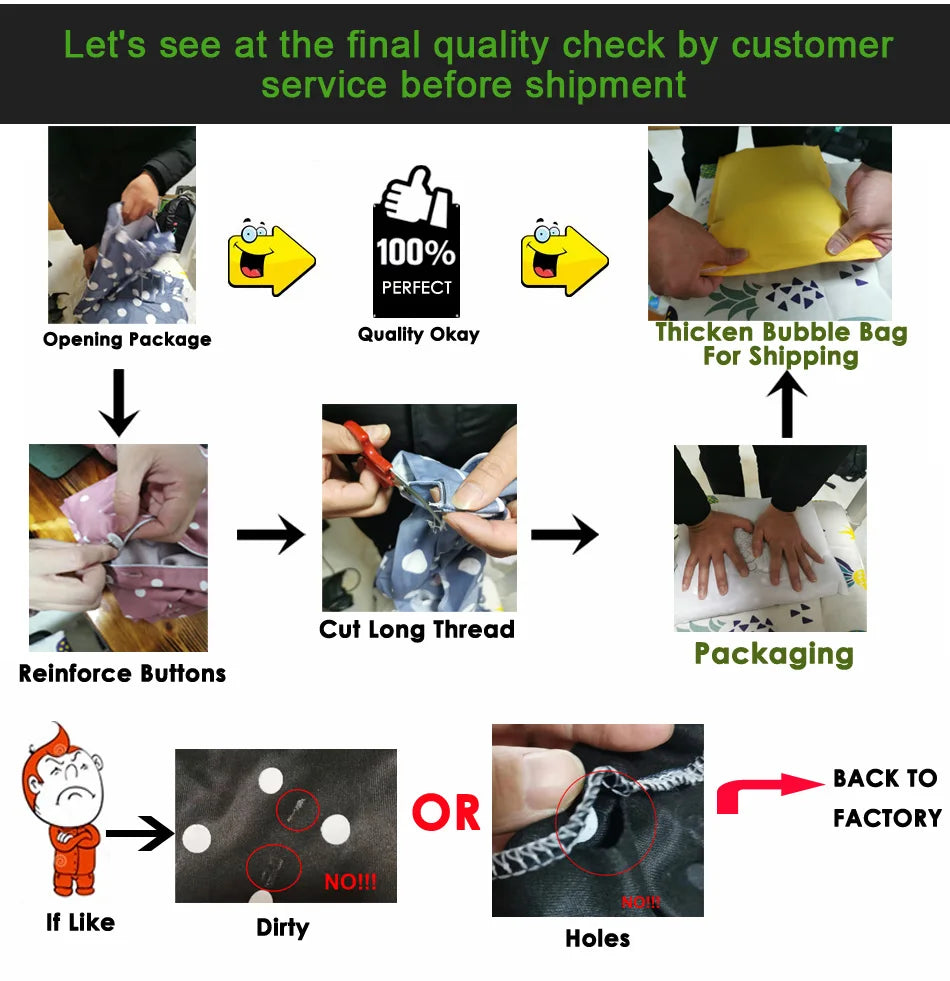 Let's see at the final quality check by customer service before shipment

Opening Package

100%
PERFECT

Quality Okay

Thicken Bubble Bag For Shipping

Reinforce Buttons

Cut Long Thread

Packaging

If Like

NO!!!

Dirty

OR

NO!!!

Holes

BACK TO FACTORY