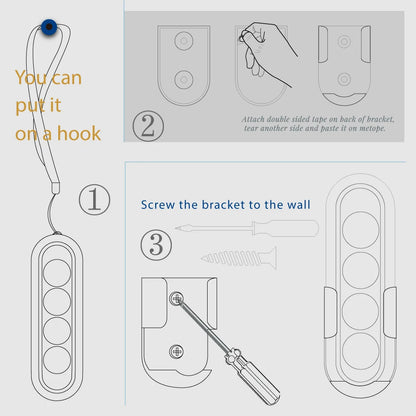 You can put it on a hook

①

②

Attach double sided tape on back of bracket, tear another side and paste it on metope.

Screw the bracket to the wall

③