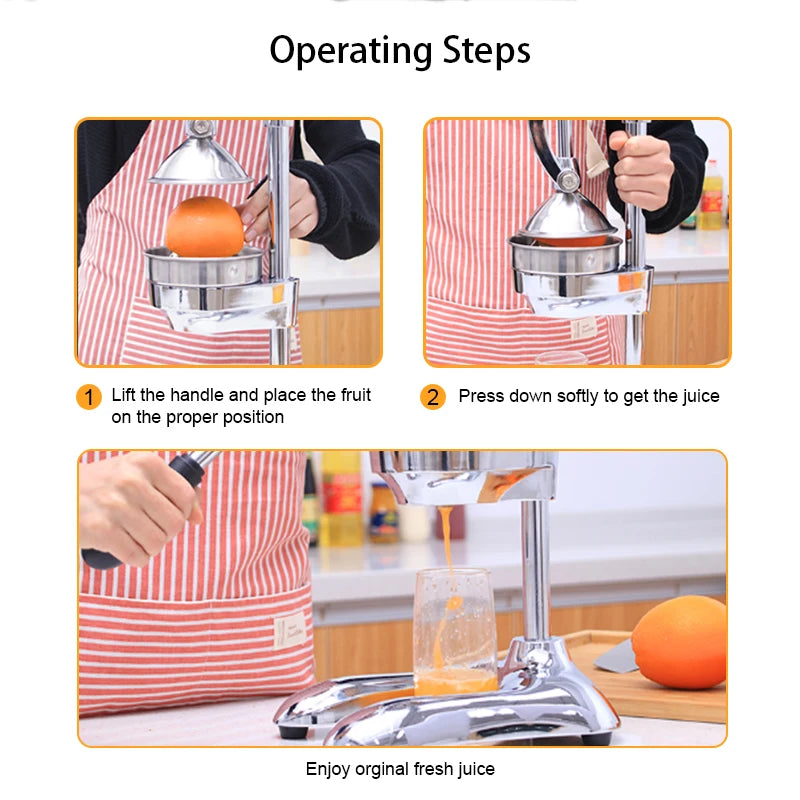 Operating Steps

1 Lift the handle and place the fruit on the proper position

2 Press down softly to get the juice

Enjoy orginal fresh juice