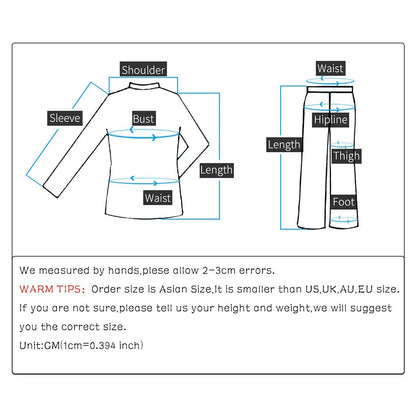 Shoulder
Sleeve
Bust
Length
Waist

Waist
Hipline
Length
Thigh
Foot

We measured by hands,plese allow 2-3cm errors.
WARM TIPS: Order size is Asian Size,It is smaller than US,UK,AU,EU size.
If you are not sure,please tell us your height and weight,we will suggest you the correct size.
Unit:CM(1cm=0.394 inch)