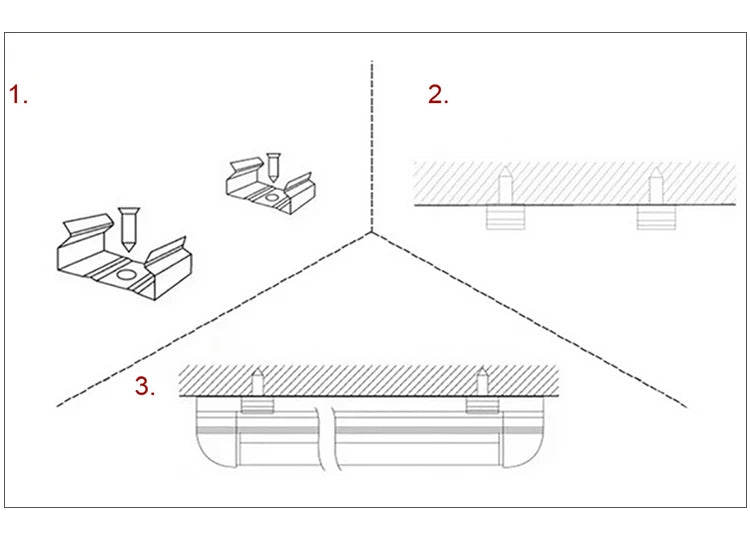 1.

2.

3.