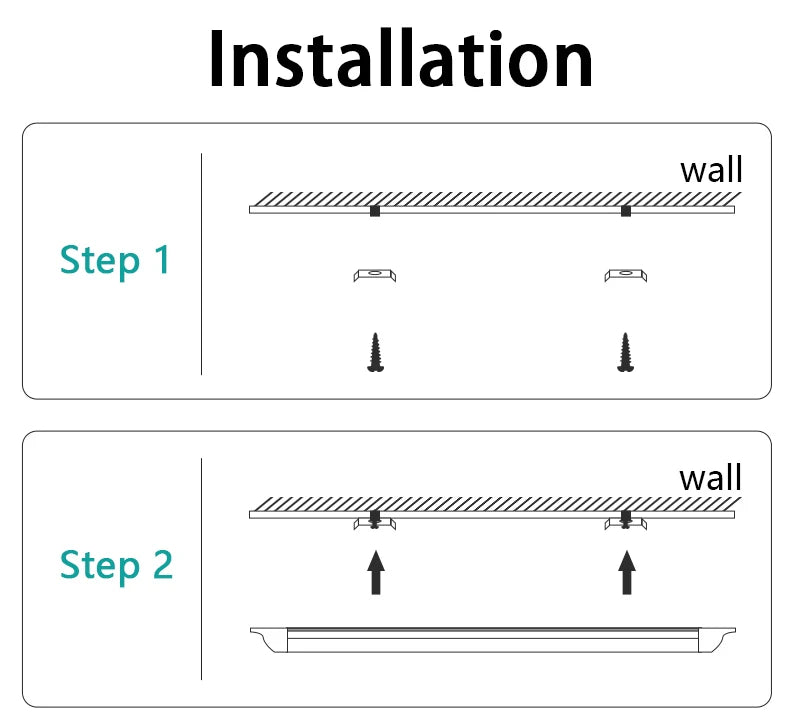 Installation

Step 1

wall

Step 2

wall