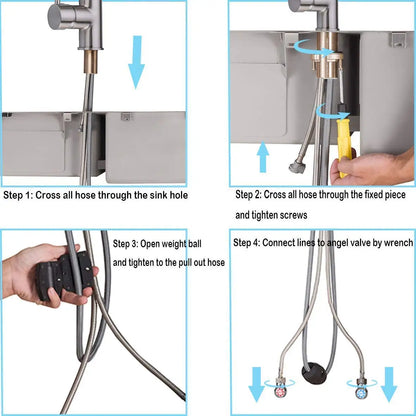 Step 1: Cross all hose through the sink hole

Step 2: Cross all hose through the fixed piece and tighten screws

Step 3: Open weight ball and tighten to the pull out hose

Step 4: Connect lines to angel valve by wrench