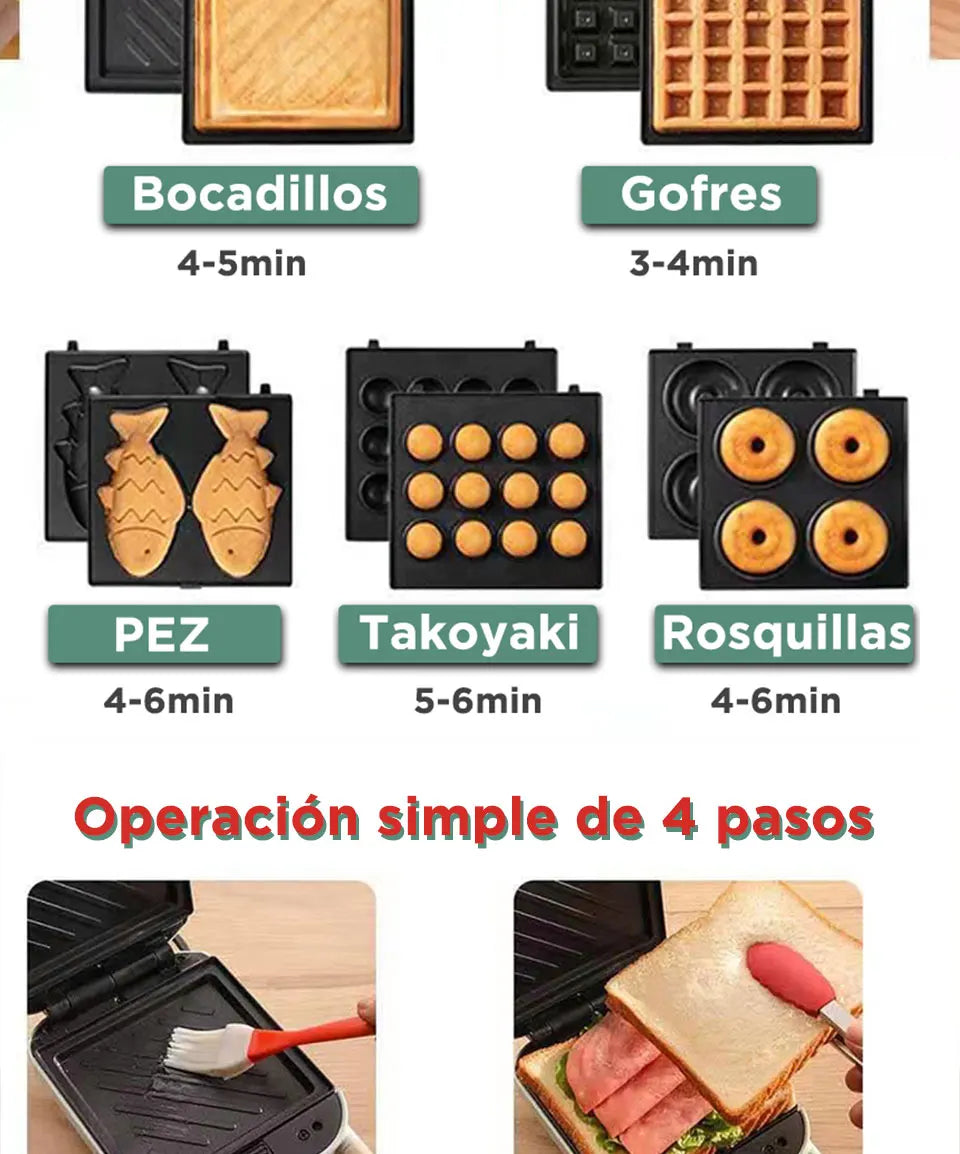 Bocadillos
4-5min

Gofres
3-4min

PEZ
4-6min

Takoyaki
5-6min

Rosquillas
4-6min

Operación simple de 4 pasos