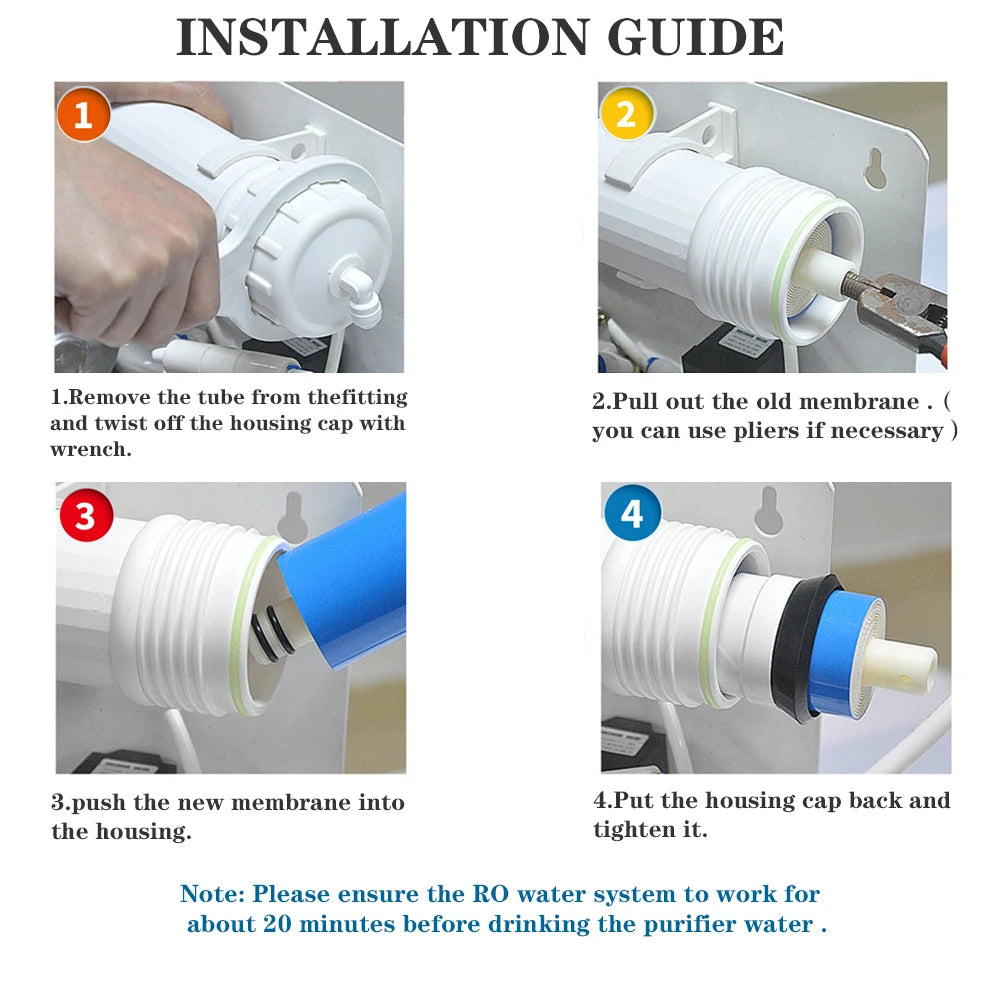 INSTALLATION GUIDE

1

1.Remove the tube from thefitting and twist off the housing cap with wrench.

2

2.Pull out the old membrane . ( you can use pliers if necessary )

3

3.push the new membrane into the housing.

4

4.Put the housing cap back and tighten it.

Note: Please ensure the RO water system to work for about 20 minutes before drinking the purifier water .