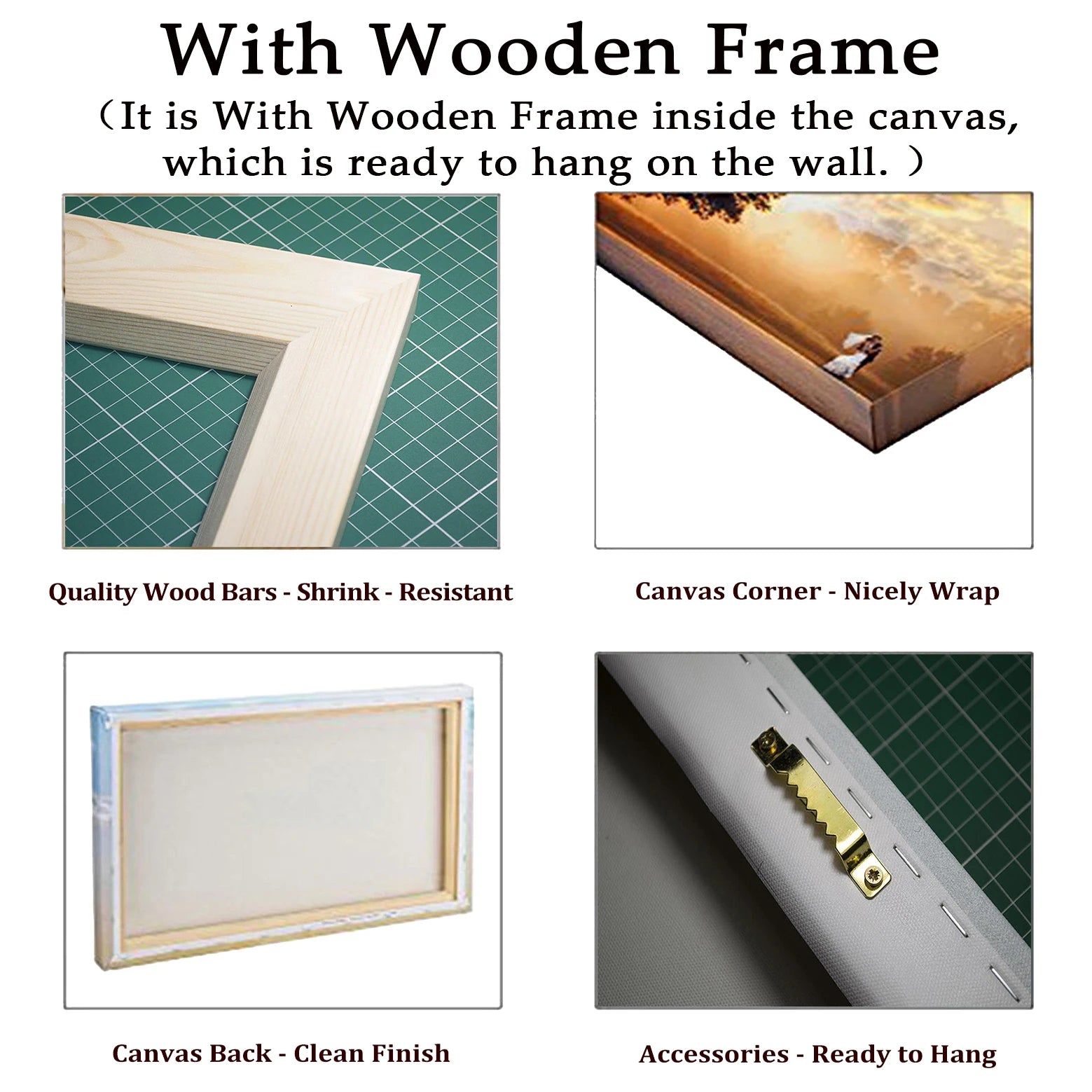 With Wooden Frame

（It is With Wooden Frame inside the canvas, which is ready to hang on the wall. ）

Quality Wood Bars - Shrink - Resistant

Canvas Corner - Nicely Wrap

Canvas Back - Clean Finish

Accessories - Ready to Hang