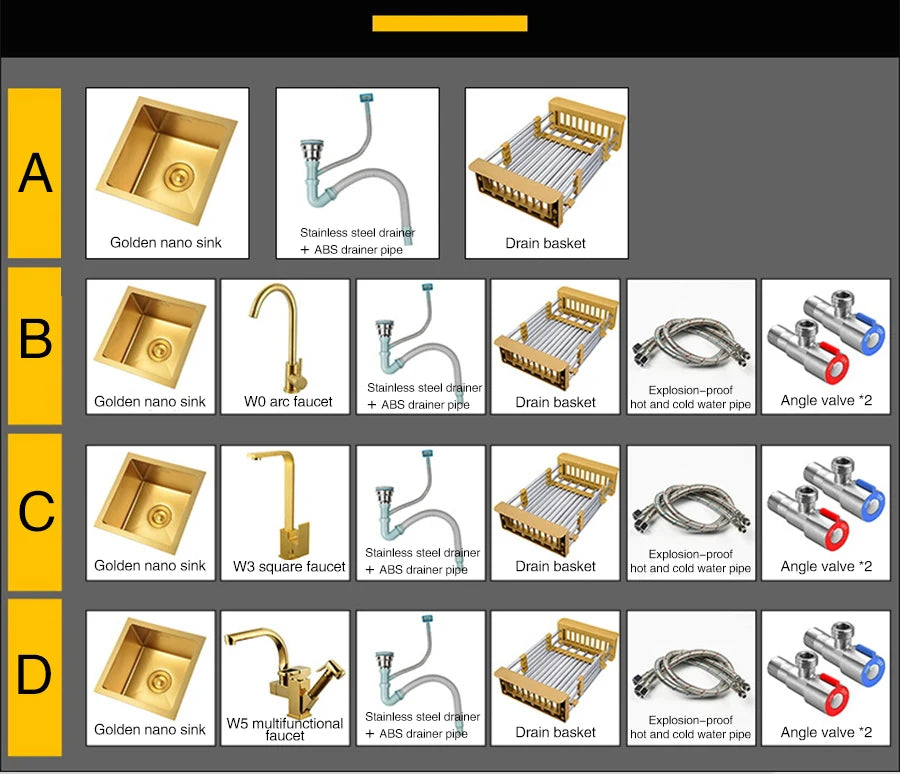 A

Golden nano sink

Stainless steel drainer + ABS drainer pipe

Drain basket

B

Golden nano sink

W0 arc faucet

Stainless steel drainer + ABS drainer pipe

Drain basket

Explosion-proof hot and cold water pipe

Angle valve *2

C

Golden nano sink

W3 square faucet

Stainless steel drainer + ABS drainer pipe

Drain basket

Explosion-proof hot and cold water pipe

Angle valve *2

D

Golden nano sink

W5 multifunctional faucet

Stainless steel drainer + ABS drainer pipe

Drain basket

Explosion-proof hot and cold water pipe

Angle valve *2