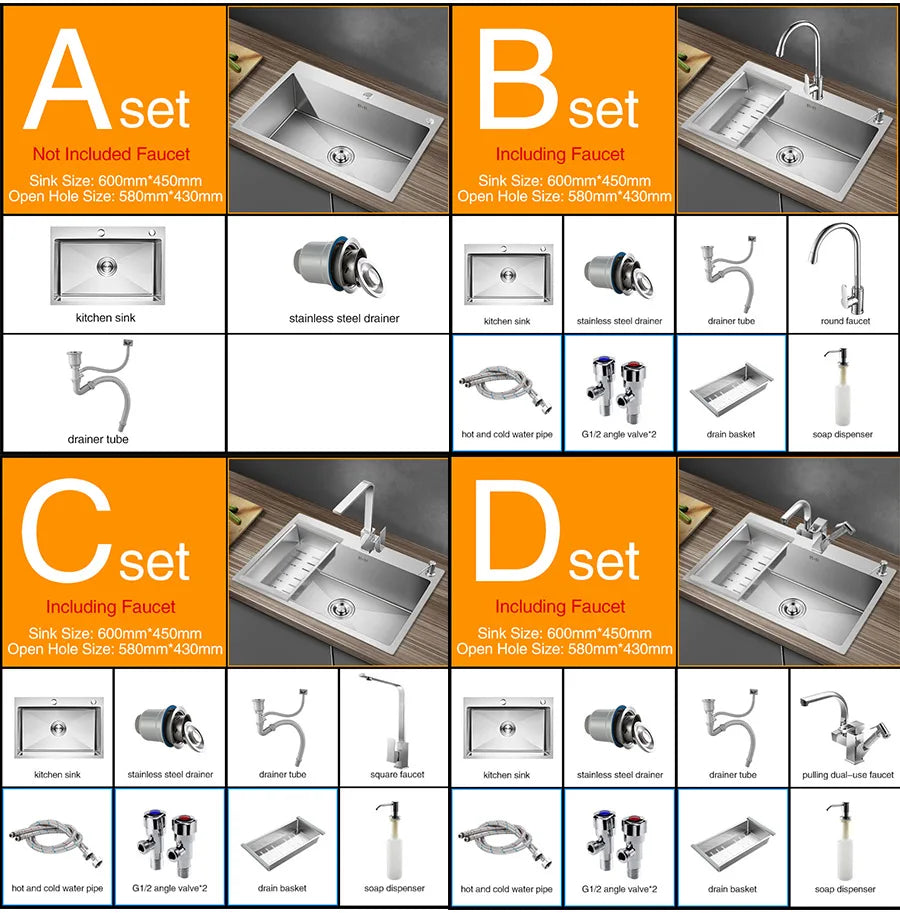 A set
Not Included Faucet
Sink Size: 600mm*450mm
Open Hole Size: 580mm*430mm

kitchen sink

stainless steel drainer

drainer tube

B set
Including Faucet
Sink Size: 600mm*450mm
Open Hole Size: 580mm*430mm

kitchen sink

stainless steel drainer

drainer tube

round faucet

hot and cold water pipe

G1/2 angle valve*2

drain basket

soap dispenser

C set
Including Faucet
Sink Size: 600mm*450mm
Open Hole Size: 580mm*430mm

kitchen sink

stainless steel drainer

drainer tube

square faucet

hot and cold water pipe

G1/2 angle valve*2

drain basket

soap dispenser

D set
Including Faucet
Sink Size: 600mm*450mm
Open Hole Size: 580mm*430mm

kitchen sink

stainless steel drainer

drainer tube

pulling dual-use faucet

hot and cold water pipe

G1/2 angle valve*2

drain basket

soap dispenser