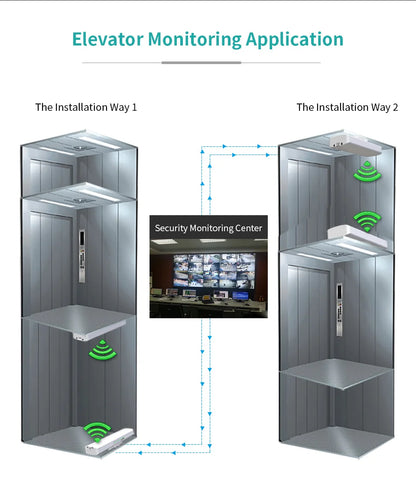 Elevator Monitoring Application

The Installation Way 1

The Installation Way 2

Security Monitoring Center