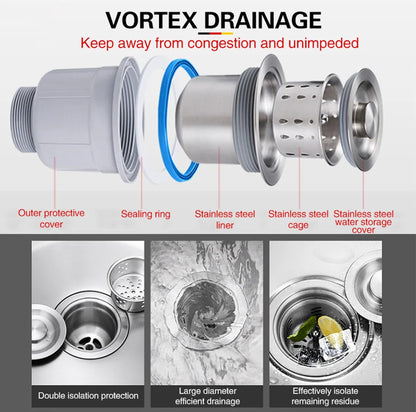 VORTEX DRAINAGE
Keep away from congestion and unimpeded

Outer protective cover

Sealing ring

Stainless steel liner

Stainless steel cage

Stainless steel water storage cover

Double isolation protection

Large diameter efficient drainage

Effectively isolate remaining residue