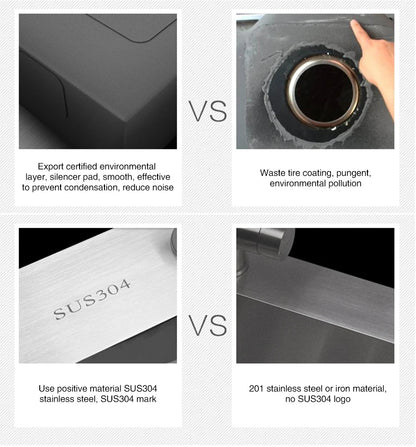 Export certified environmental layer, silencer pad, smooth, effective to prevent condensation, reduce noise

VS

Waste tire coating, pungent, environmental pollution

SUS304

Use positive material SUS304 stainless steel, SUS304 mark

VS

201 stainless steel or iron material, no SUS304 logo