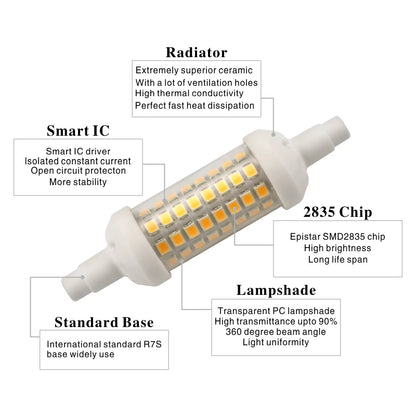 Radiator

Extremely superior ceramic
With a lot of ventilation holes
High thermal conductivity
Perfect fast heat dissipation

Smart IC

Smart IC driver
Isolated constant current
Open circuit protecton
More stability

2835 Chip

Epistar SMD2835 chip
High brightness
Long life span

Lampshade

Transparent PC lampshade
High transmittance upto 90%
360 degree beam angle
Light uniformity

Standard Base

International standard R7S base widely use